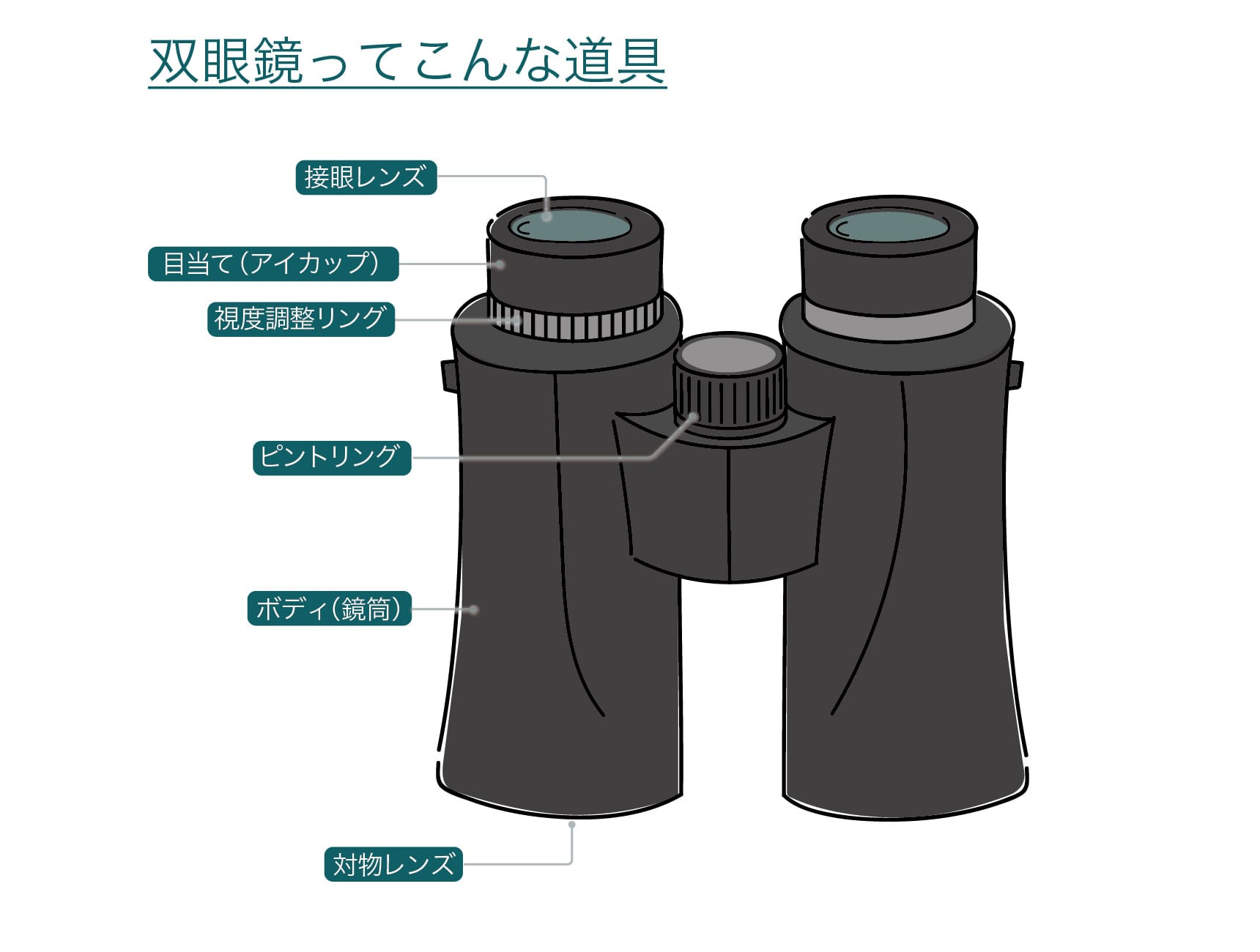 双眼鏡ってこんな道具

接眼レンズ

目当て（アイカップ）

視度調整リング

ピントリング

ボディ（鏡筒）

対物レンズ